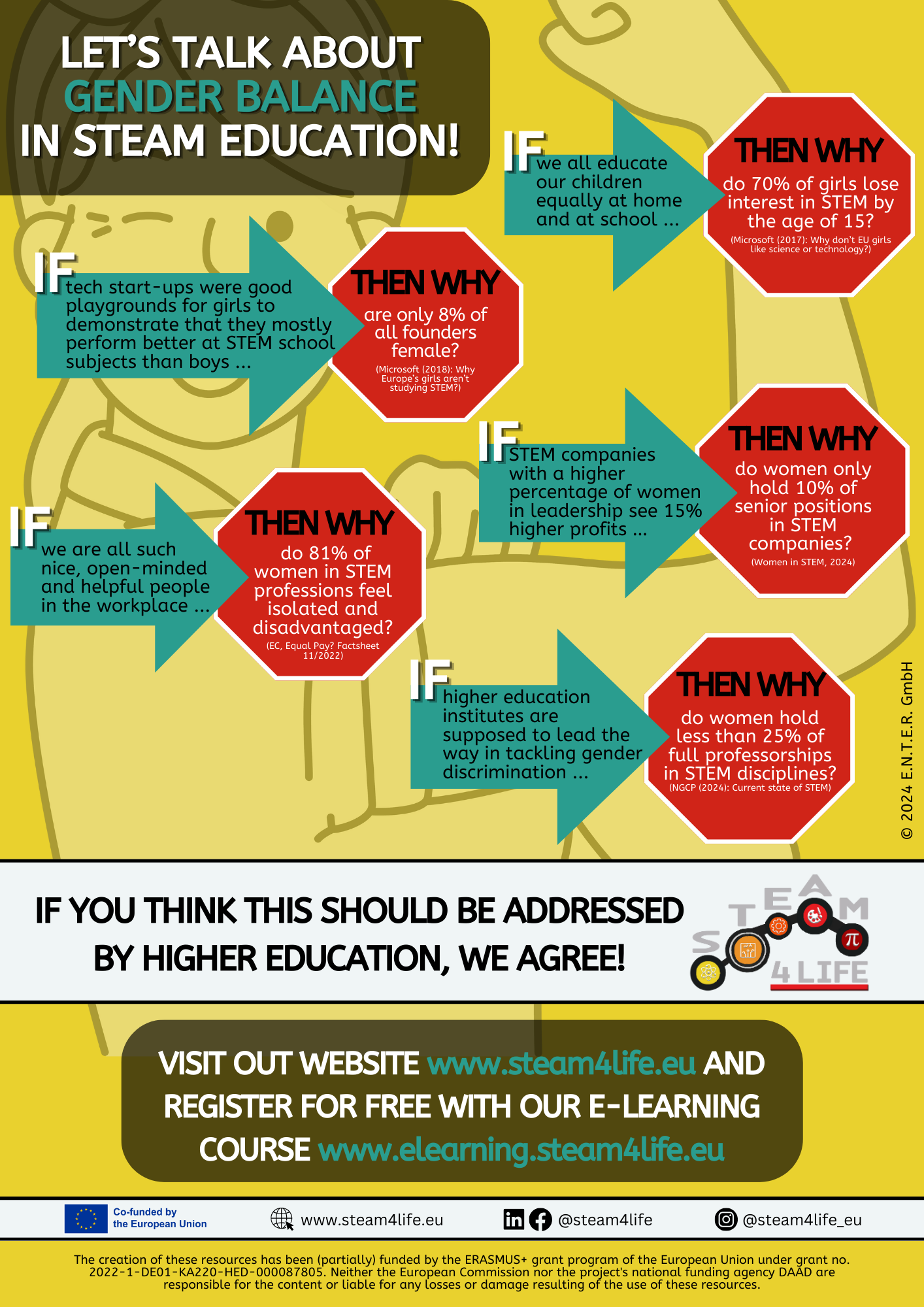 LET'S TALK ABOUT GENDER BALANCE IN STEAM EDUCATION!

IF we all educate our children equally at home and at school ...

THEN WHY do 70% of girls lose interest in STEM by the age of 15? (Microsoft (2017): Why don't EU girls like science or technology?)

IF tech start-ups were good playgrounds for girls to demonstrate that they mostly perform better at STEM school subjects than boys ...

THEN WHY are only 8% of all founders female? (Microsoft (2018): Why Europe's girls aren't studying STEM?)

IF STEM companies with a higher percentage of women in leadership see 15% higher profits ...

THEN WHY do women only hold 10% of senior positions in STEM companies? (Women in STEM, 2024)

IF we are all such nice, open-minded and helpful people in the workplace ...

THEN WHY do 81% of women in STEM professions feel isolated and disadvantaged? (EC, Equal Pay? Factsheet 11/2022)

IF higher education institutes are supposed to lead the way in tackling gender discrimination ...

THEN WHY do women hold less than 25% of full professorships in STEM disciplines? (NGCP (2024): Current state of STEM)

© 2024 E.N.T.E.R. GmbH

IF YOU THINK THIS SHOULD BE ADDRESSED BY HIGHER EDUCATION, WE AGREE!

STEAM 4 LIFE

VISIT OUT WEBSITE www.steam4life.eu AND REGISTER FOR FREE WITH OUR E-LEARNING COURSE www.elearning.steam4life.eu

Co-funded by the European Union

www.steam4life.eu

@steam4life

@steam4life_eu

The creation of these resources has been (partially) funded by the ERASMUS+ grant program of the European Union under grant no. 2022-1-DE01-KA220-HED-000087805. Neither the European Commission nor the project's national funding agency DAAD are responsible for the content or liable for any losses or damage resulting of the use of these resources.